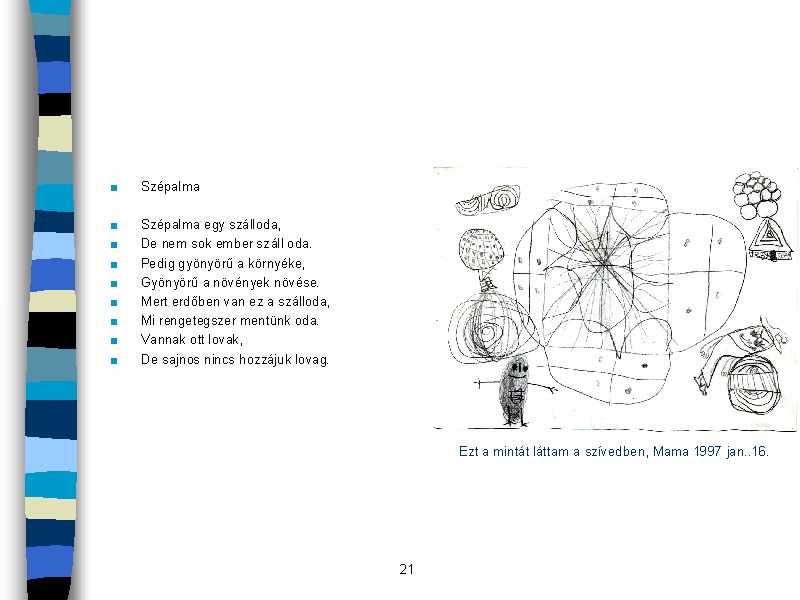 Szépalma

Szépalma egy szálloda,
De nem sok ember száll oda.
Pedig gyönyörű a környéke,
Gyönyörű a növények növése.
Mert erdőben van ez a szálloda,
Mi rengetegszer mentünk oda.
Vannak ott lovak,
De sajnos nincs hozzájuk lovag.

Ezt a mintát láttam a szívedben, Mama 1997 jan..16.

21